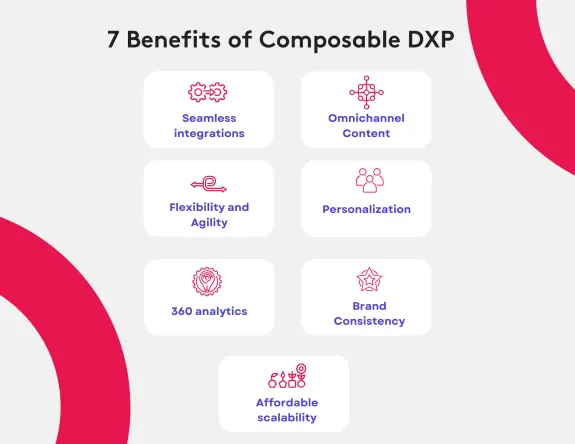 7 Benefits of Composable DXP

Seamless integrations

Omnichannel Content

Flexibility and Agility

Personalization

360 analytics

Brand Consistency

Affordable scalability