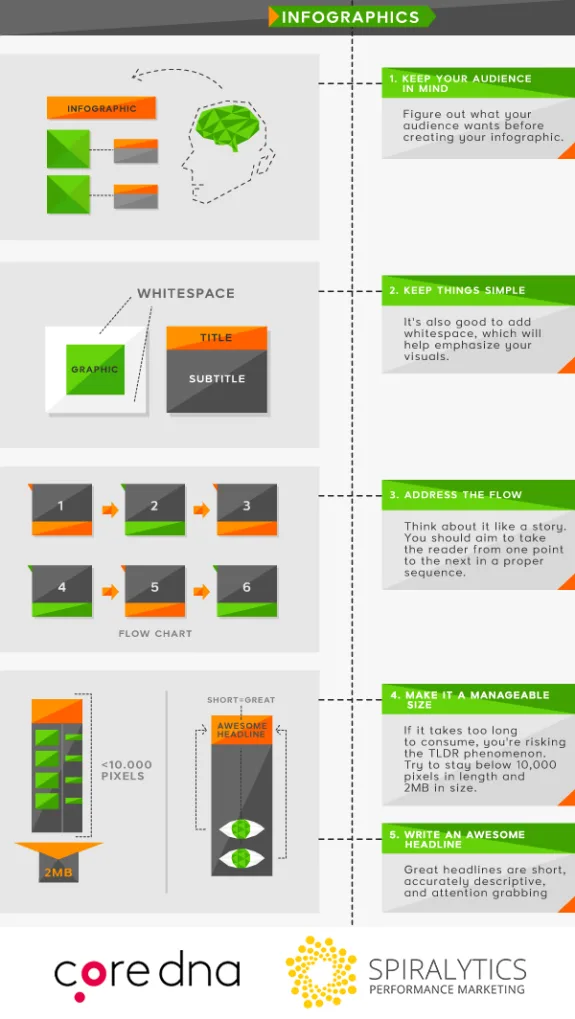 INFOGRAPHICS

INFOGRAPHIC

1. KEEP YOUR AUDIENCE IN MIND

Figure out what your audience wants before creating your infographic.

WHITESPACE

GRAPHIC

TITLE

SUBTITLE

2. KEEP THINGS SIMPLE

It's also good to add whitespace, which will help emphasize your visuals.

1

2

3

4

5

6

FLOW CHART

3. ADDRESS THE FLOW

Think about it like a story. You should aim to take the reader from one point to the next in a proper sequence.

<10.000 PIXELS

2MB

SHORT=GREAT

AWESOME HEADLINE

4. MAKE IT A MANAGEABLE SIZE

If it takes too long to consume, you're risking the TLDR phenomenon. Try to stay below 10,000 pixels in length and 2MB in size.

5. WRITE AN AWESOME HEADLINE

Great headlines are short, accurately descriptive, and attention grabbing

core dna

SPIRALYTICS
PERFORMANCE MARKETING