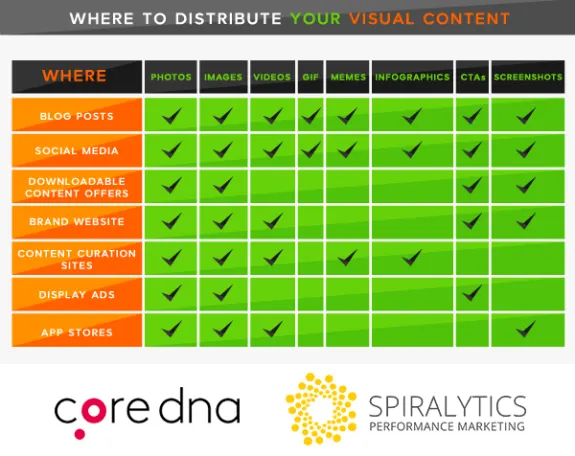 WHERE TO DISTRIBUTE YOUR VISUAL CONTENT

| WHERE | PHOTOS | IMAGES | VIDEOS | GIF | MEMES | INFOGRAPHICS | CTAs | SCREENSHOTS |
|---|---|---|---|---|---|---|---|---|
| BLOG POSTS | ✓ | ✓ | ✓ | ✓ | ✓ | ✓ | ✓ | ✓ |
| SOCIAL MEDIA | ✓ | ✓ | ✓ | ✓ | ✓ | ✓ | ✓ | ✓ |
| DOWNLOADABLE CONTENT OFFERS | ✓ | ✓ | | | | | ✓ | ✓ |
| BRAND WEBSITE | ✓ | ✓ | ✓ | | | | ✓ | ✓ |
| CONTENT CURATION SITES | ✓ | ✓ | ✓ | | ✓ | ✓ | | |
| DISPLAY ADS | ✓ | ✓ | | | | | ✓ | |
| APP STORES | ✓ | ✓ | ✓ | | | | | ✓ |

core dna

SPIRALYTICS
PERFORMANCE MARKETING