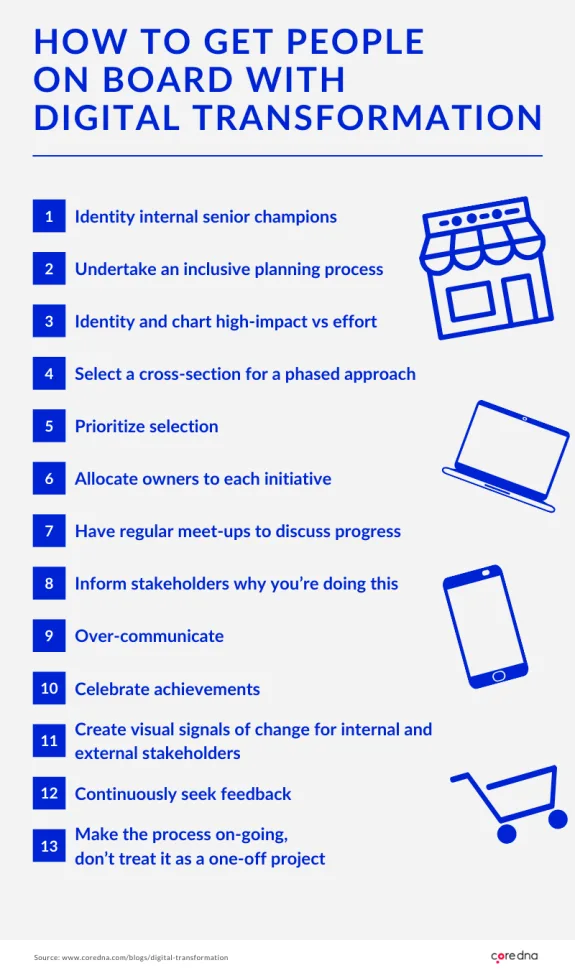 HOW TO GET PEOPLE ON BOARD WITH DIGITAL TRANSFORMATION

1 Identity internal senior champions

2 Undertake an inclusive planning process

3 Identity and chart high-impact vs effort

4 Select a cross-section for a phased approach

5 Prioritize selection

6 Allocate owners to each initiative

7 Have regular meet-ups to discuss progress

8 Inform stakeholders why you're doing this

9 Over-communicate

10 Celebrate achievements

11 Create visual signals of change for internal and external stakeholders

12 Continuously seek feedback

13 Make the process on-going, don't treat it as a one-off project

Source: www.coredna.com/blogs/digital-transformation

coredna